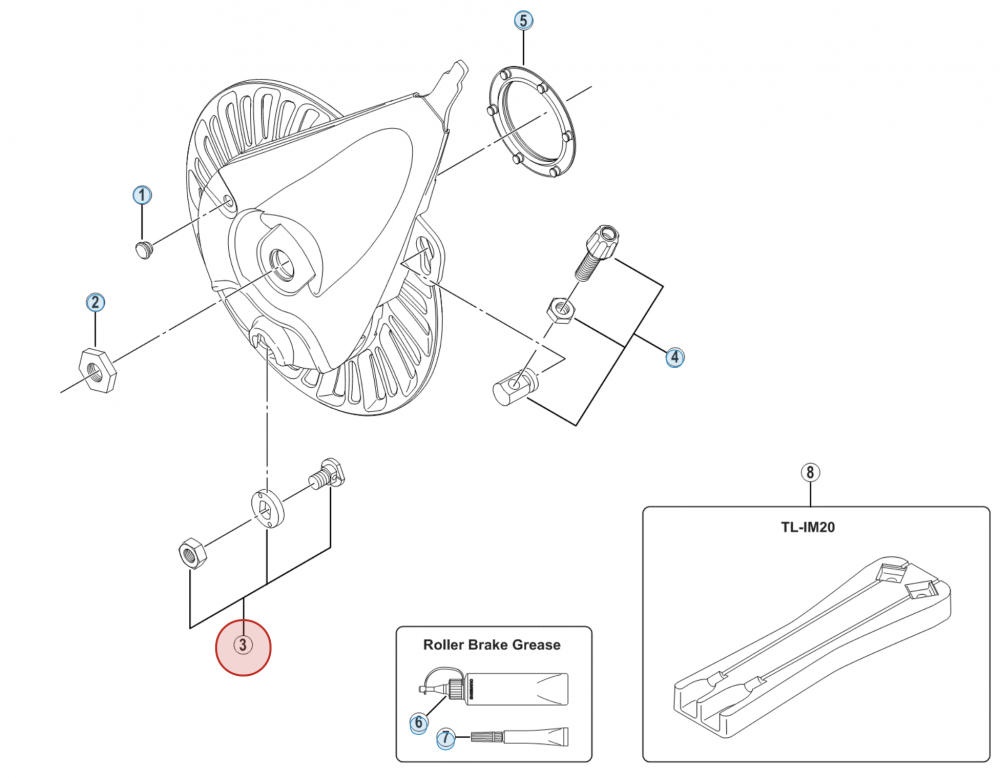 5

1

2

4

3

8

TL-IM20

Roller Brake Grease

6

7